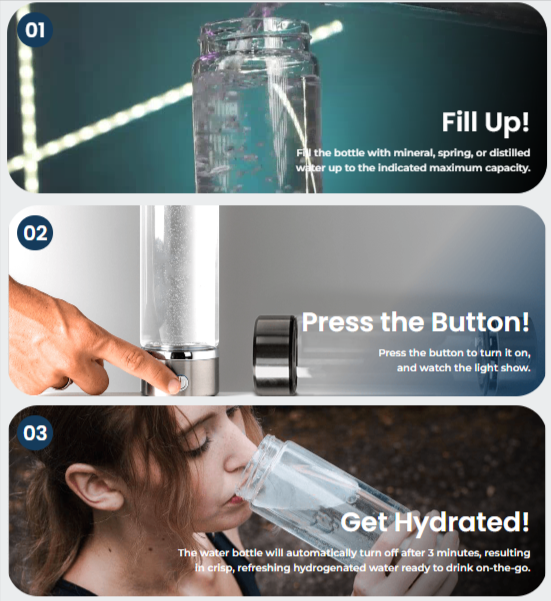 01

Fill Up!

Fill the bottle with mineral, spring, or distilled water up to the indicated maximum capacity.

02

Press the Button!

Press the button to turn it on, and watch the light show.

03

Get Hydrated!

The water bottle will automatically turn off after 3 minutes, resulting in crisp, refreshing hydrogenated water ready to drink on-the-go.